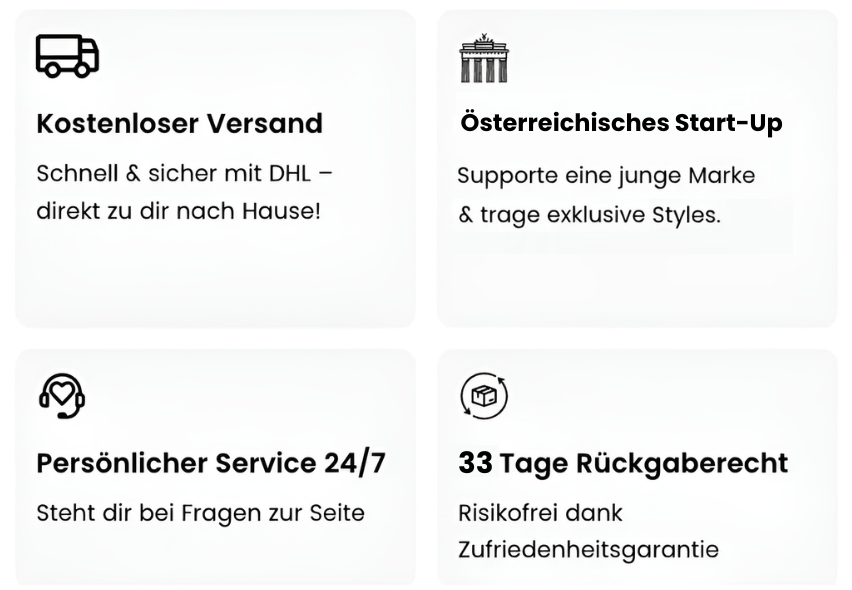 Kostenloser Versand

Schnell & sicher mit DHL – direkt zu dir nach Hause!

Österreichisches Start-Up

Supporte eine junge Marke & trage exklusive Styles.

Persönlicher Service 24/7

Steht dir bei Fragen zur Seite

33 Tage Rückgaberecht

Risikofrei dank Zufriedenheitsgarantie